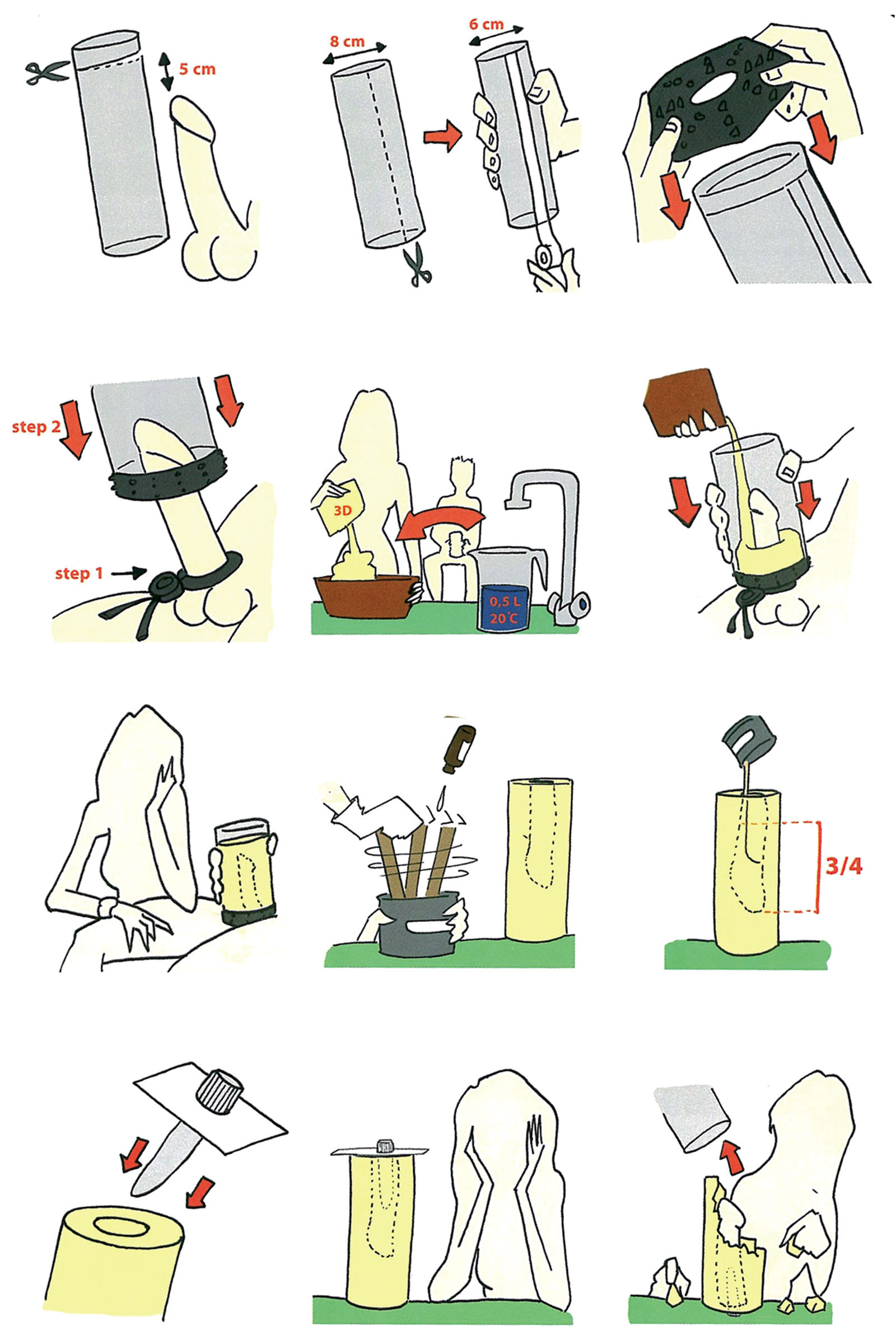 5 cm

8 cm

6 cm

step 2

step 1

3D

0,5 L
20°C

3/4